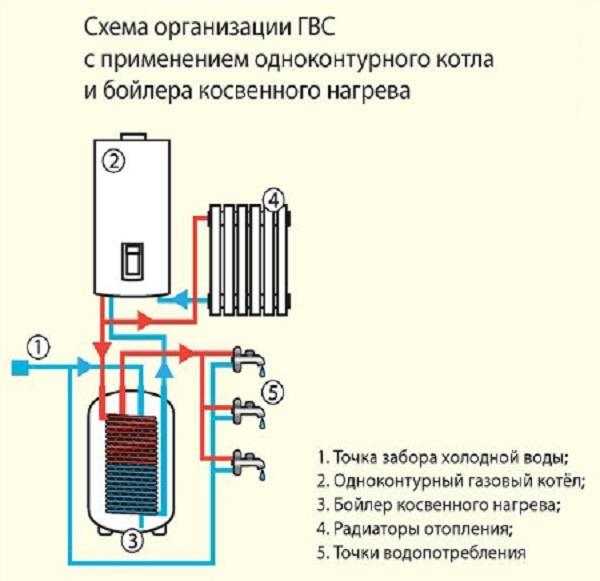 Схема организации ГВС
с применением одноконтурного котла
и бойлера косвенного нагрева

2

4

1

5

3

1. Точка забора холодной воды;
2. Одноконтурный газовый котёл;
3. Бойлер косвенного нагрева;
4. Радиаторы отопления;
5. Точки водопотребления