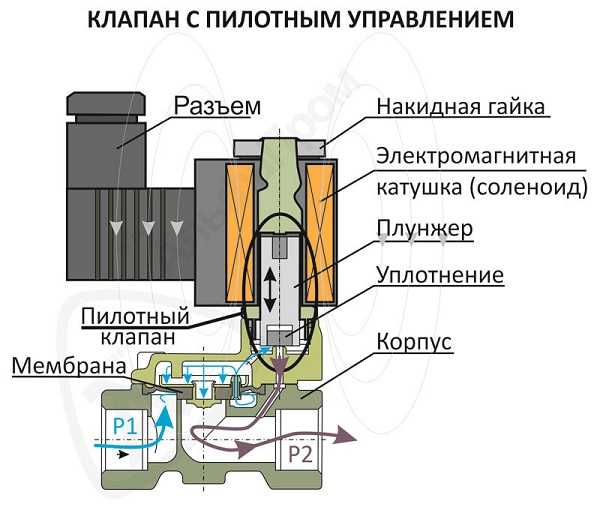 КЛАПАН С ПИЛОТНЫМ УПРАВЛЕНИЕМ

Разъем

Накидная гайка

Электромагнитная катушка (соленоид)

Плунжер

Уплотнение

Пилотный клапан

Корпус

Мембрана

P1

P2