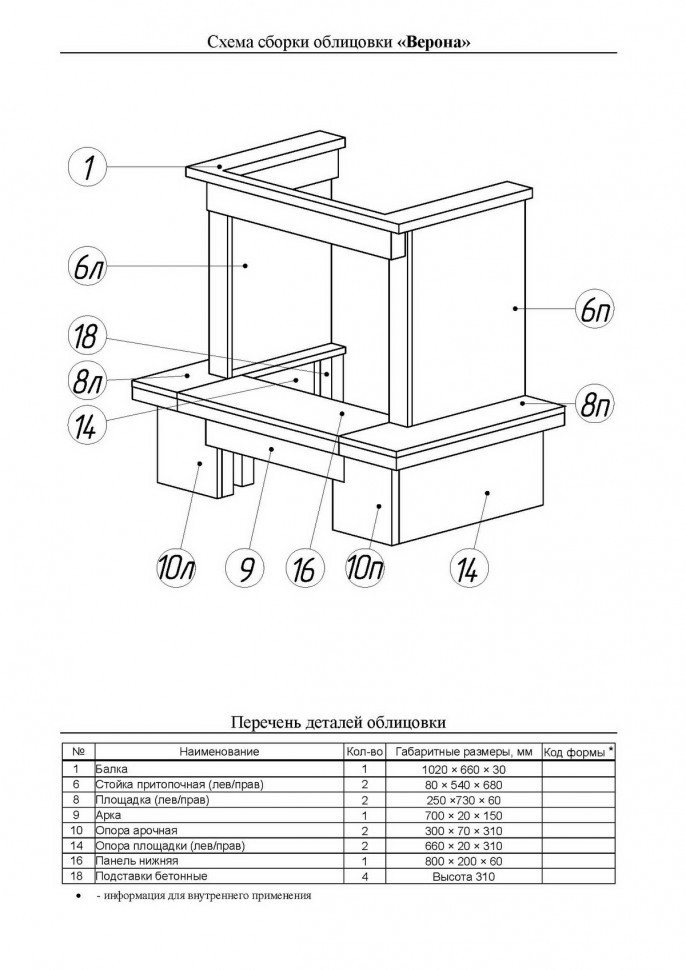 Схема сборки облицовки «Верона»

1
6л
18
8л
14
6п
8п
10л
9
16
10п
14

Перечень деталей облицовки

| № | Наименование | Кол-во | Габаритные размеры, мм | Код формы * |
|---|---|---|---|---|
| 1 | Балка | 1 | 1020 × 660 × 30 | |
| 6 | Стойка притопочная (лев/прав) | 2 | 80 × 540 × 680 | |
| 8 | Площадка (лев/прав) | 2 | 250 ×730 × 60 | |
| 9 | Арка | 1 | 700 × 20 × 150 | |
| 10 | Опора арочная | 2 | 300 × 70 × 310 | |
| 14 | Опора площадки (лев/прав) | 2 | 660 × 20 × 310 | |
| 16 | Панель нижняя | 1 | 800 × 200 × 60 | |
| 18 | Подставки бетонные | 4 | Высота 310 | |

• - информация для внутреннего применения