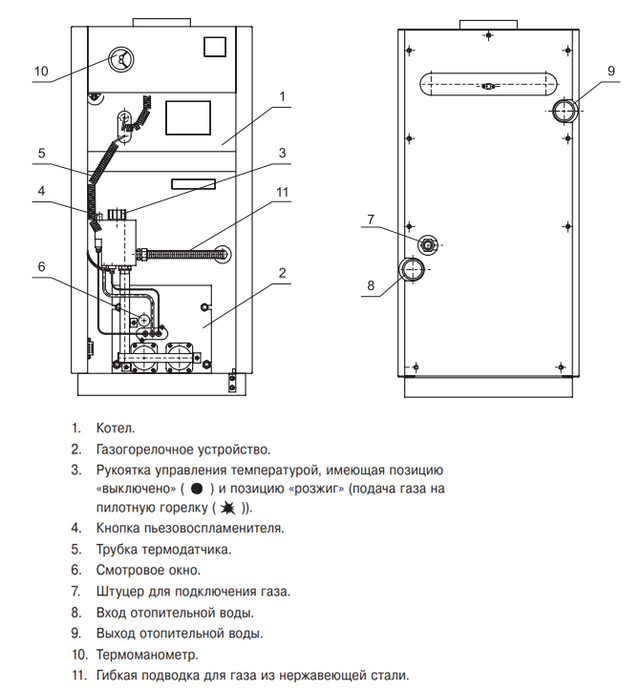 10

1

5

3

4

11

6

2

9

7

8

1. Котел.
2. Газогорелочное устройство.
3. Рукоятка управления температурой, имеющая позицию «выключено» ( ● ) и позицию «розжиг» (подача газа на пилотную горелку ( ✷ )).
4. Кнопка пьезовоспламенителя.
5. Трубка термодатчика.
6. Смотровое окно.
7. Штуцер для подключения газа.
8. Вход отопительной воды.
9. Выход отопительной воды.
10. Термоманометр.
11. Гибкая подводка для газа из нержавеющей стали.