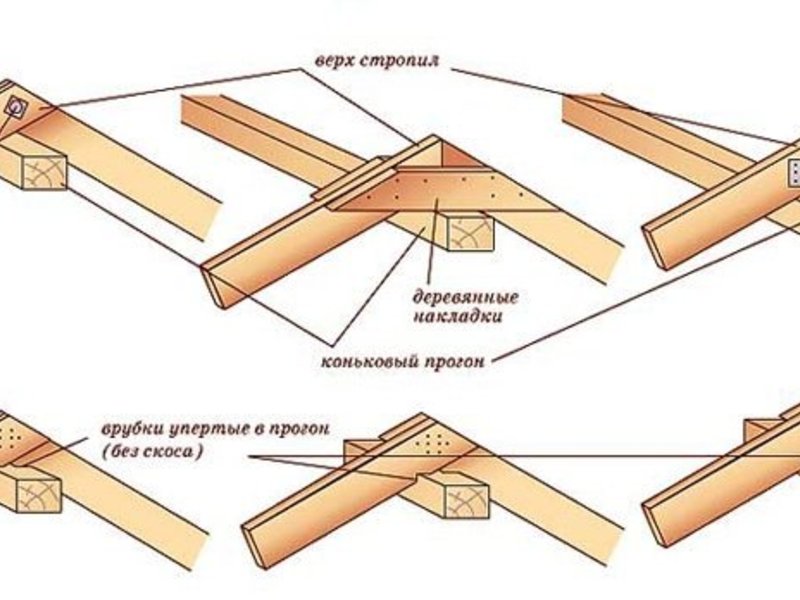 верх стропил

деревянные накладки

коньковый прогон

врубки упертые в прогон (без скоса)