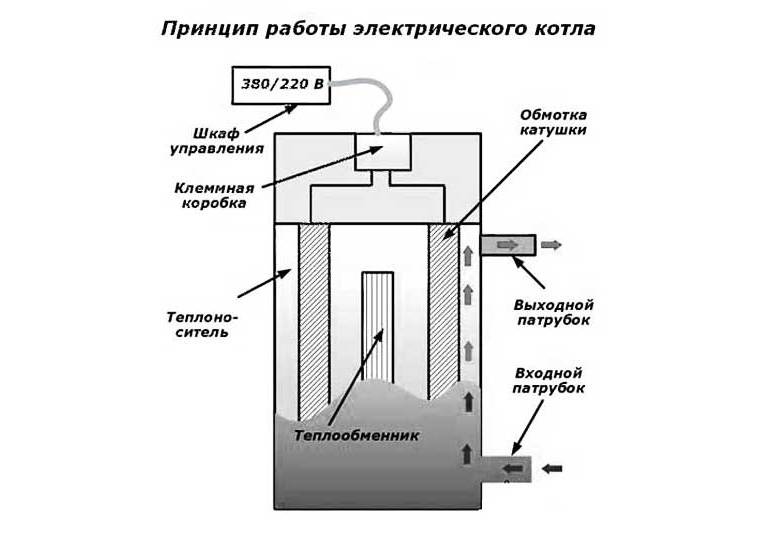 Принцип работы электрического котла

380/220 В

Шкаф управления

Обмотка катушки

Клеммная коробка

Теплоноситель

Выходной патрубок

Входной патрубок

Теплообменник