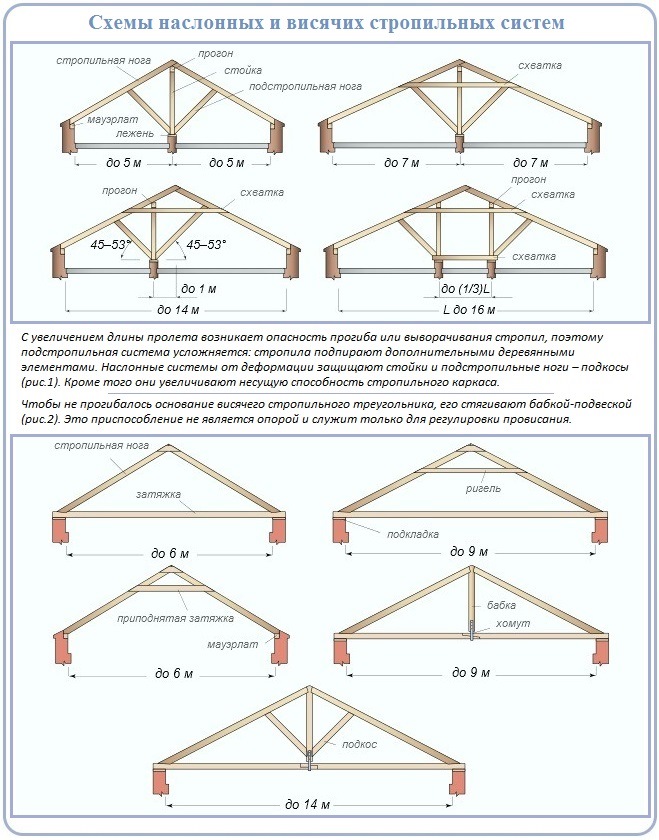 Схемы наслонных и висячих стропильных систем

стропильная нога
прогон
стойка
подстропильная нога
мауэрлат
лежень
до 5 м
до 5 м

схватка
до 7 м
до 7 м

прогон
схватка
45–53°
45–53°
до 1 м
до 14 м

прогон
схватка
схватка
до (1/3)L
L до 16 м

С увеличением длины пролета возникает опасность прогиба или выворачивания стропил, поэтому подстропильная система усложняется: стропила подпирают дополнительными деревянными элементами. Наслонные системы от деформации защищают стойки и подстропильные ноги – подкосы (рис.1). Кроме того они увеличивают несущую способность стропильного каркаса.

Чтобы не прогибалось основание висячего стропильного треугольника, его стягивают бабкой-подвеской (рис.2). Это приспособление не является опорой и служит только для регулировки провисания.

стропильная нога
затяжка
до 6 м

ригель
подкладка
до 9 м

приподнятая затяжка
мауэрлат
до 6 м

бабка
хомут
до 9 м

подкос
до 14 м