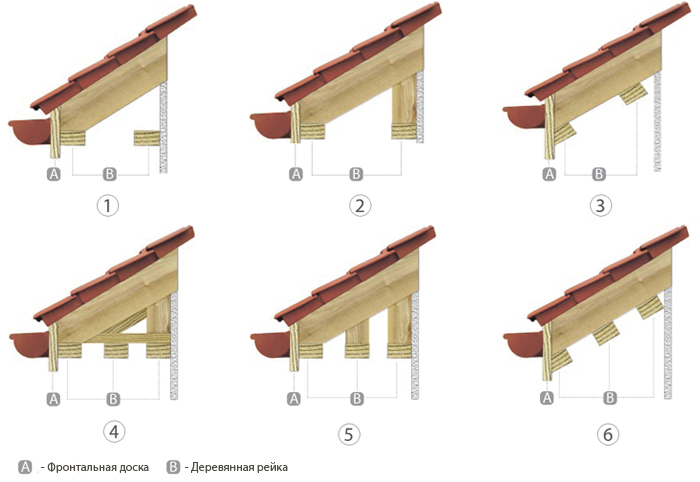 A B
1

A B
2

A B
3

A B
4

A B
5

A B
6

A - Фронтальная доска B - Деревянная рейка