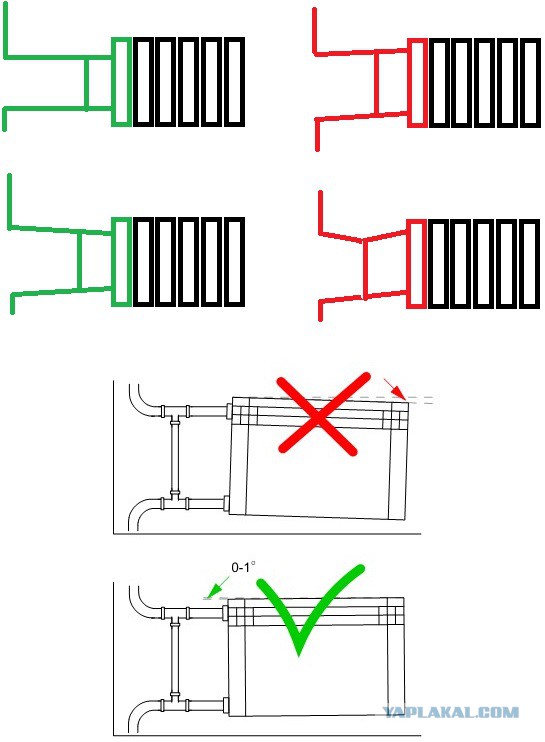 0-1°

YAPLAKAL.COM