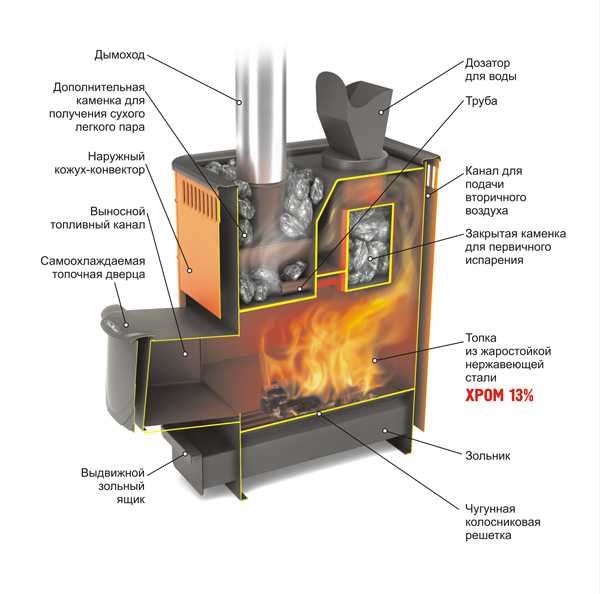 Дымоход

Дополнительная каменка для получения сухого легкого пара

Наружный кожух-конвектор

Выносной топливный канал

Самоохлаждаемая топочная дверца

Выдвижной зольный ящик

Дозатор для воды

Труба

Канал для подачи вторичного воздуха

Закрытая каменка для первичного испарения

Топка из жаростойкой нержавеющей стали

ХРОМ 13%

Зольник

Чугунная колосниковая решетка