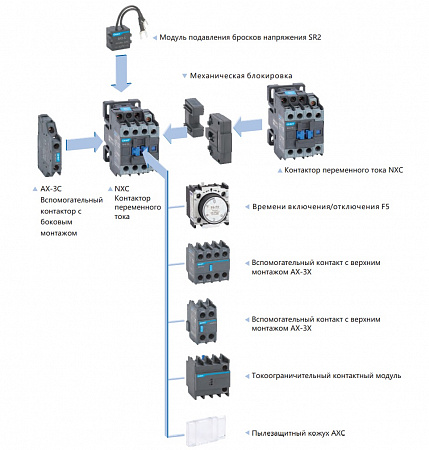 Модуль подавления бросков напряжения SR2

Механическая блокировка

Контактор переменного тока NXC

AX-3C
Вспомогательный контактор с боковым монтажом

NXC
Контактор переменного тока

Времени включения/отключения F5

Вспомогательный контакт с верхним монтажом AX-3X

Вспомогательный контакт с верхним монтажом AX-3X

Токоограничительный контактный модуль

Пылезащитный кожух AXC