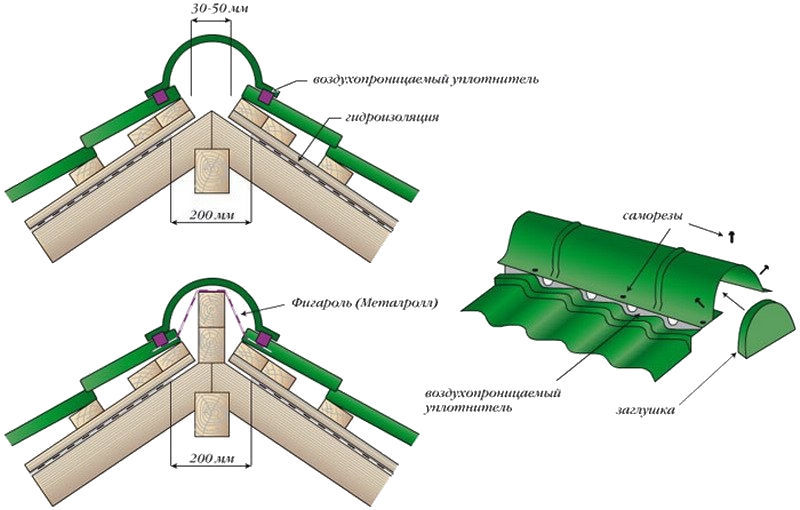 30-50 мм
воздухопроницаемый уплотнитель
гидроизоляция
200 мм
Фигароль (Металролл)
200 мм
саморезы
воздухопроницаемый уплотнитель
заглушка