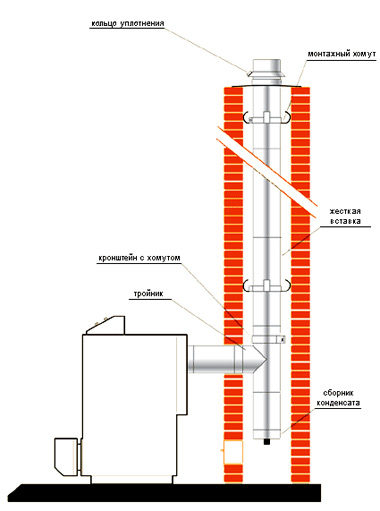 кольцо уплотнения

монтажный хомут

жесткая вставка

кронштейн с хомутом

тройник

сборник конденсата