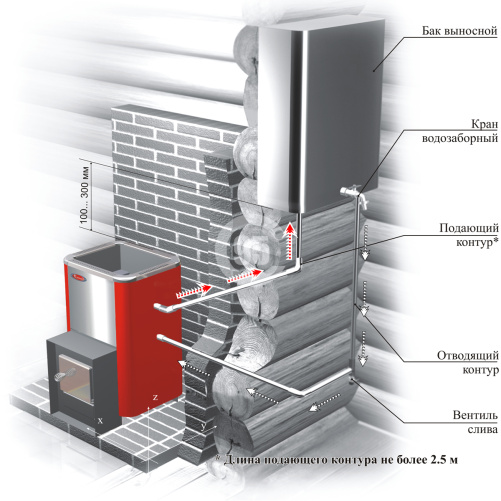 Бак выносной

Кран водозаборный

100... 300 мм

Подающий контур*

Отводящий контур

Вентиль слива

z

x

y

* Длина подающего контура не более 2.5 м